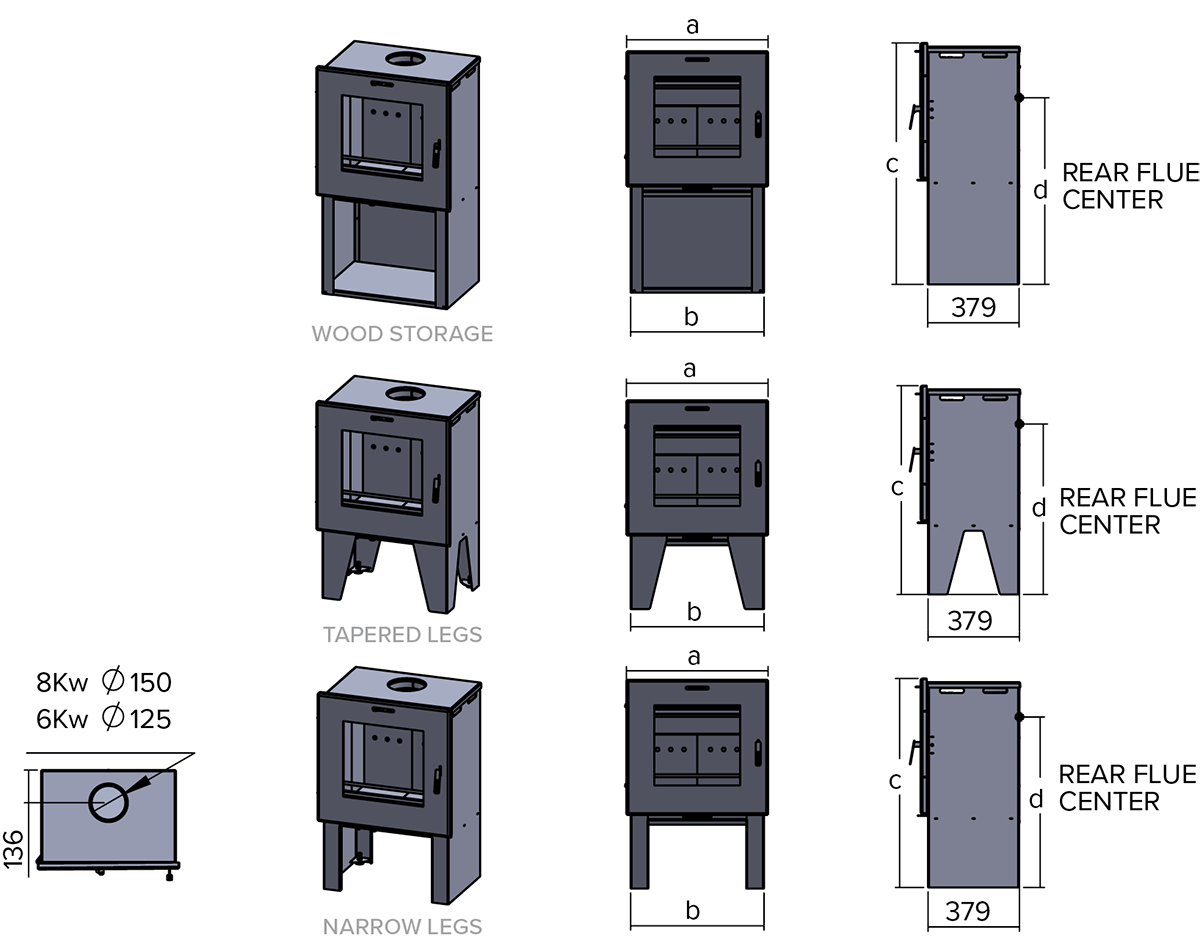 WOOD STORAGE

a

b

c

d

REAR FLUE CENTER

379

TAPERED LEGS

a

b

c

d

REAR FLUE CENTER

379

8Kw $\varnothing$150
6Kw $\varnothing$125

136

NARROW LEGS

a

b

c

d

REAR FLUE CENTER

379