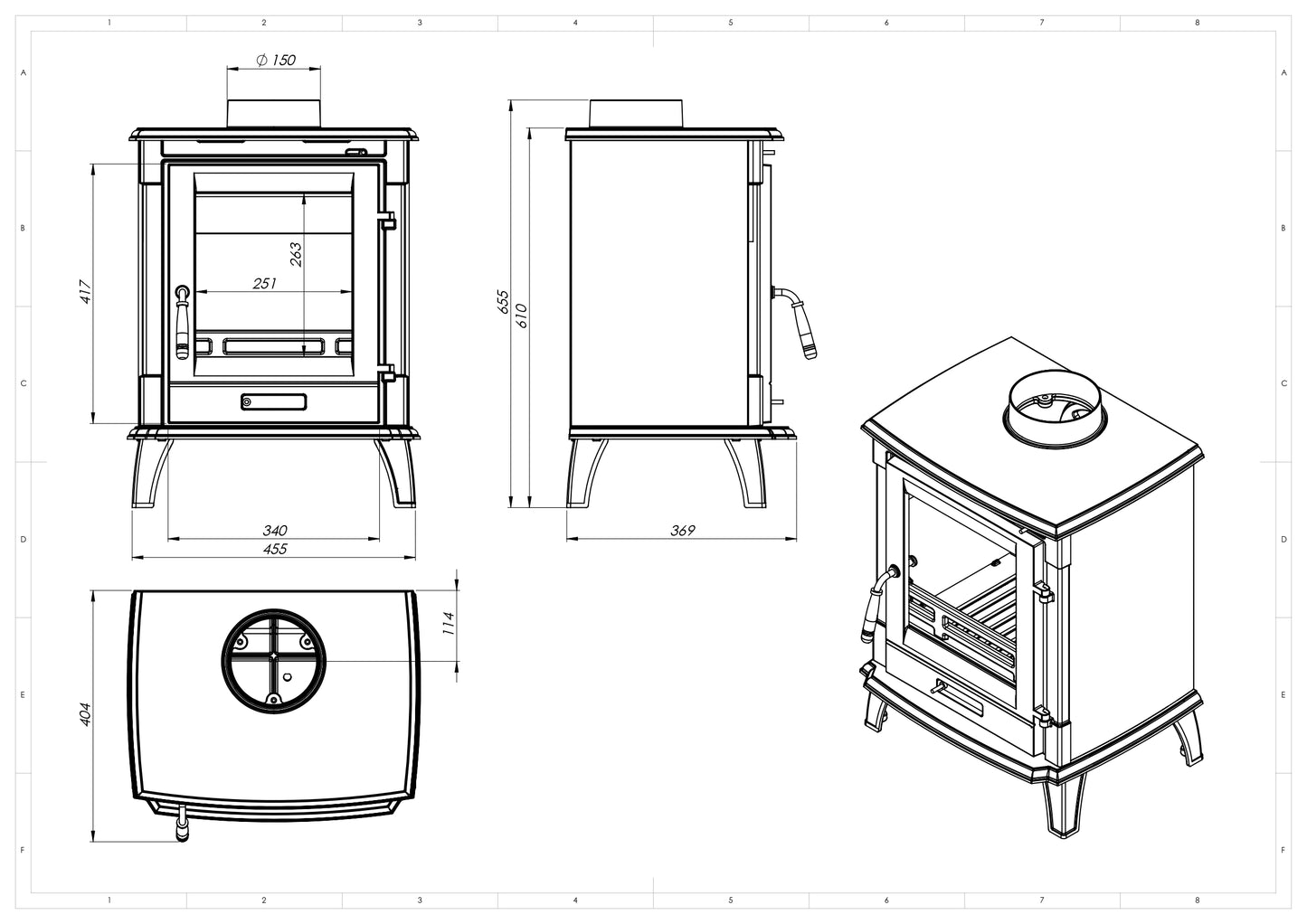 1 2 3 4 5 6 7 8

A
B
C
D
E
F

$\varnothing$ 150

417

263

251

340

455

655

610

369

114

404

A
B
C
D
E
F

1 2 3 4 5 6 7 8