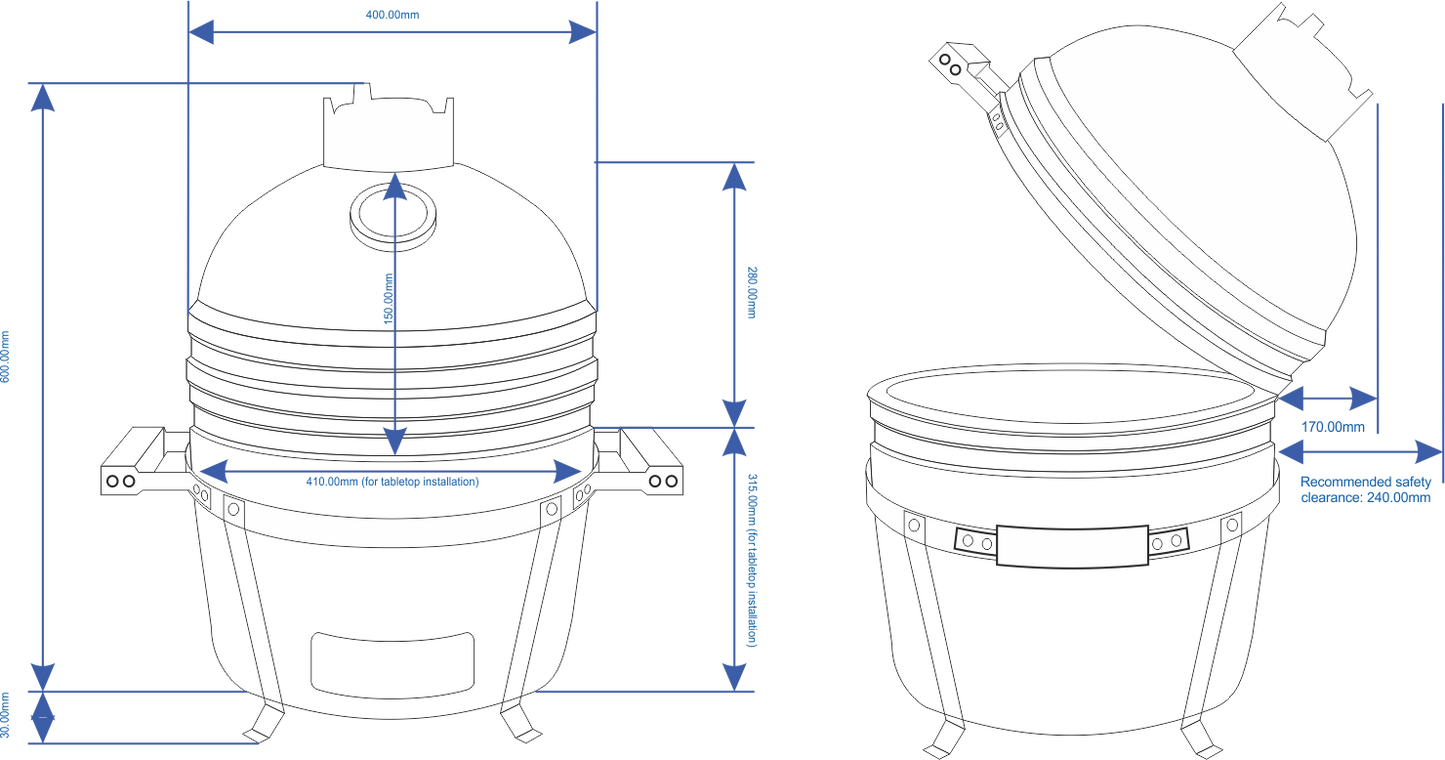 400.00mm

600.00mm

150.00mm

280.00mm

410.00mm (for tabletop installation)

315.00mm (for tabletop installation)

30.00mm

170.00mm

Recommended safety clearance: 240.00mm