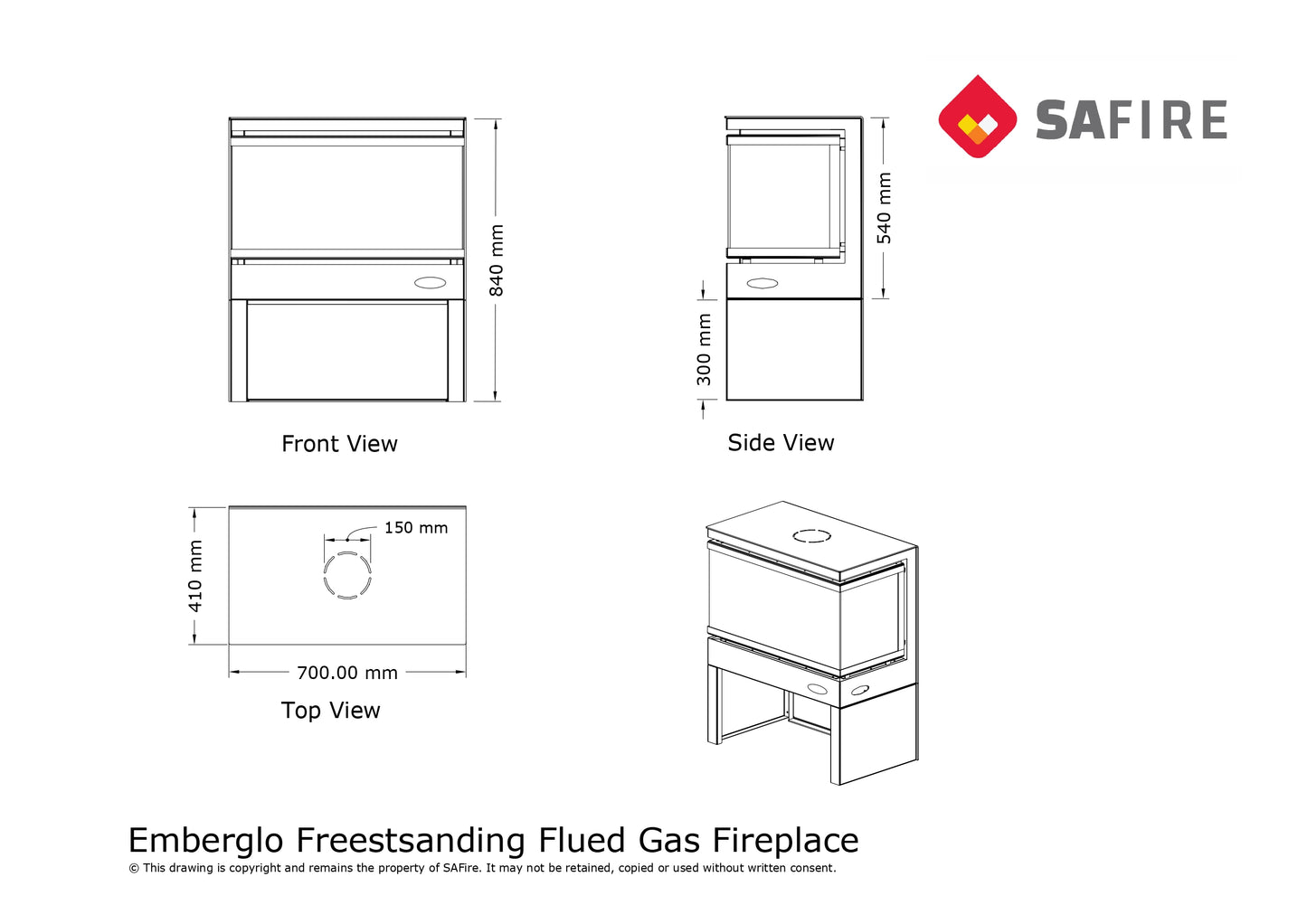 SAFIRE

840 mm

Front View

540 mm

300 mm

Side View

150 mm

410 mm

700.00 mm

Top View

Emberglo Freestsanding Flued Gas Fireplace

© This drawing is copyright and remains the property of SAFire. It may not be retained, copied or used without written consent.